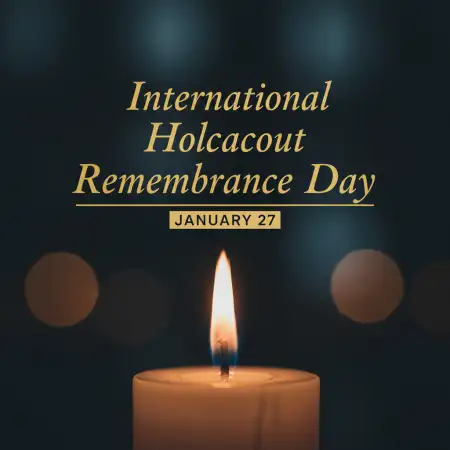 International Holcacout Remembrance Day

JANUARY 27