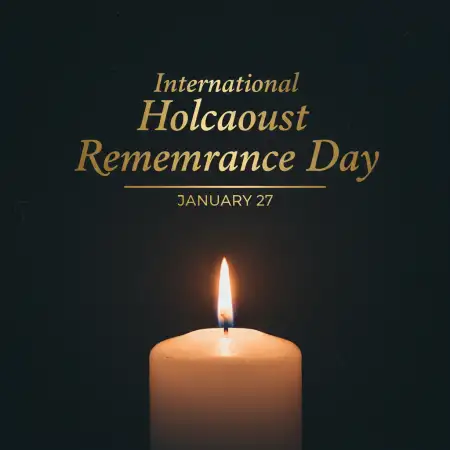 International
Holcaoust
Rememrance Day

JANUARY 27