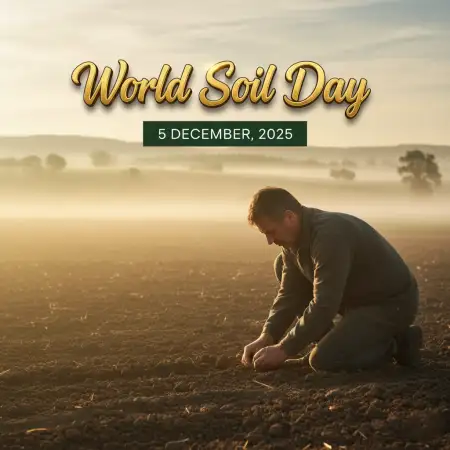 World Soil Day

5 DECEMBER, 2025