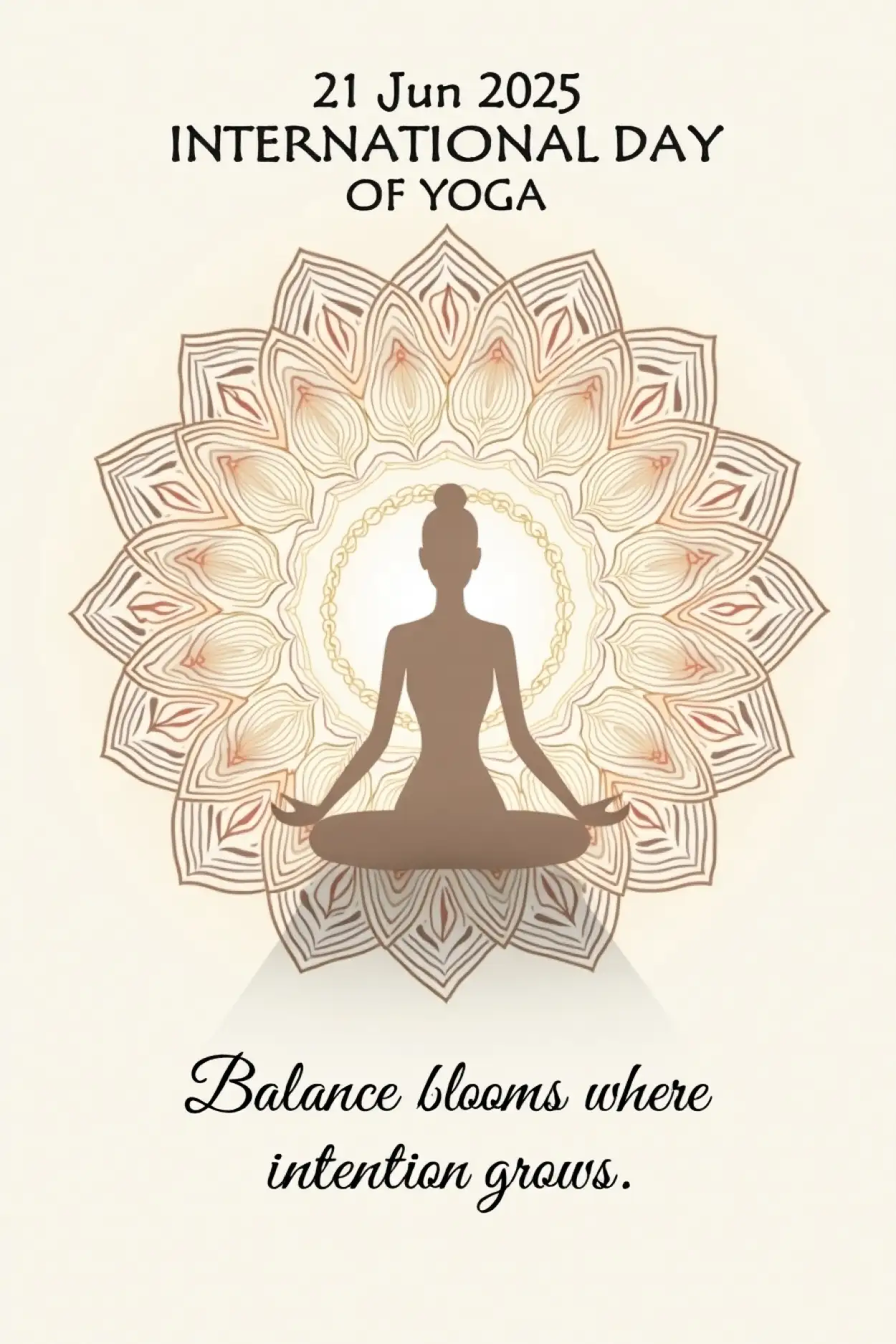 21 Jun 2025
INTERNATIONAL DAY
OF YOGA

Balance blooms where intention grows.